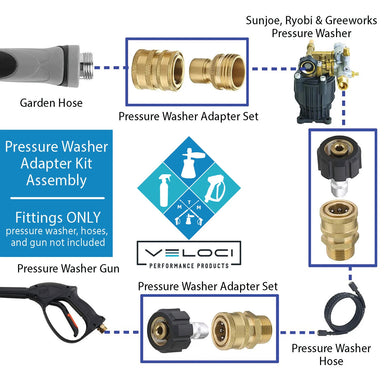 Sunjoe, Ryobi & Greeworks Pressure Washer

Garden Hose

Pressure Washer Adapter Set

Pressure Washer Adapter Kit Assembly

Fittings ONLY
pressure washer, hoses, and gun not included

M T M

VELOCI
PERFORMANCE PRODUCTS

Pressure Washer Gun

Pressure Washer Adapter Set

Pressure Washer Hose